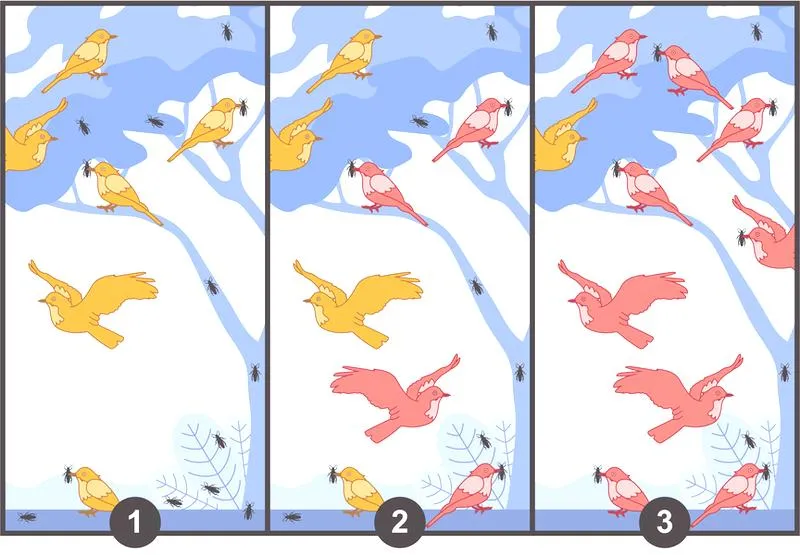 1

2

3